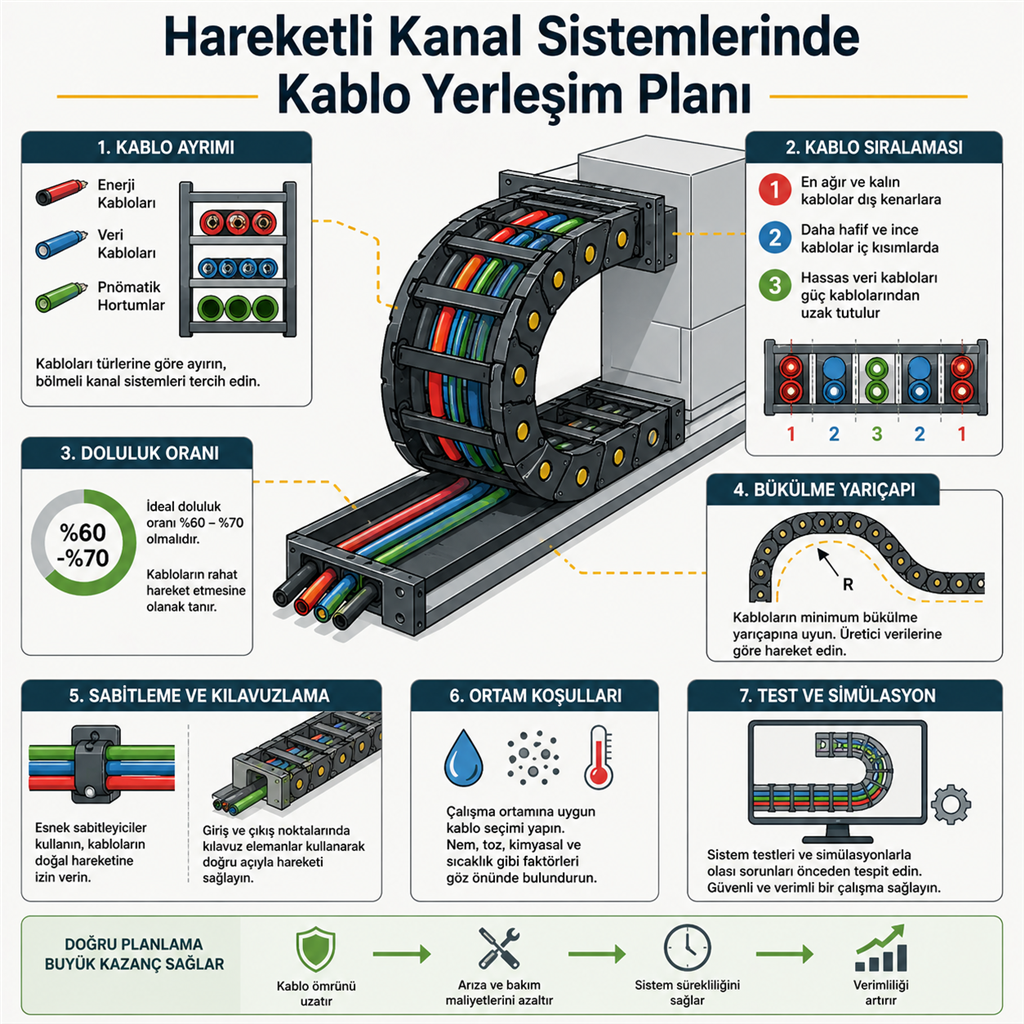 Hareketli Kanal Sistemlerinde Kablo Yerleşim Planı

1. KABLO AYRIMI

Enerji Kabloları

Veri Kabloları

Pnömatik Hortumlar

Kabloları türlerine göre ayırın, bölmeli kanal sistemleri tercih edin.

2. KABLO SIRALAMASI

1 En ağır ve kalın kablolar dış kenarlara

2 Daha hafif ve ince kablolar iç kısımlarda

3 Hassas veri kabloları güç kablolarından uzak tutulur

1 2 3 2 1

3. DOLULUK ORANI

%60 -%70

İdeal doluluk oranı %60 – %70 olmalıdır.

Kabloların rahat hareket etmesine olanak tanır.

4. BÜKÜLME YARIÇAPI

R

Kabloların minimum bükülme yarıçapına uyun. Üretici verilerine göre hareket edin.

5. SABİTLEME VE KILAVUZLAMA

Esnek sabitleyiciler kullanın, kabloların doğal hareketine izin verin.

Giriş ve çıkış noktalarında kılavuz elemanlar kullanarak doğru açıyla hareketi sağlayın.

6. ORTAM KOŞULLARI

Çalışma ortamına uygun kablo seçimi yapın. Nem, toz, kimyasal ve sıcaklık gibi faktörleri göz önünde bulundurun.

7. TEST VE SİMÜLASYON

Sistem testleri ve simülasyonlarla olası sorunları önceden tespit edin. Güvenli ve verimli bir çalışma sağlayın.

DOĞRU PLANLAMA BUYÜK KAZANÇ SAĞLAR

Kablo ömrünü uzatır

Arıza ve bakım maliyetlerini azaltır

Sistem sürekliliğini sağlar

Verimliliği artırır