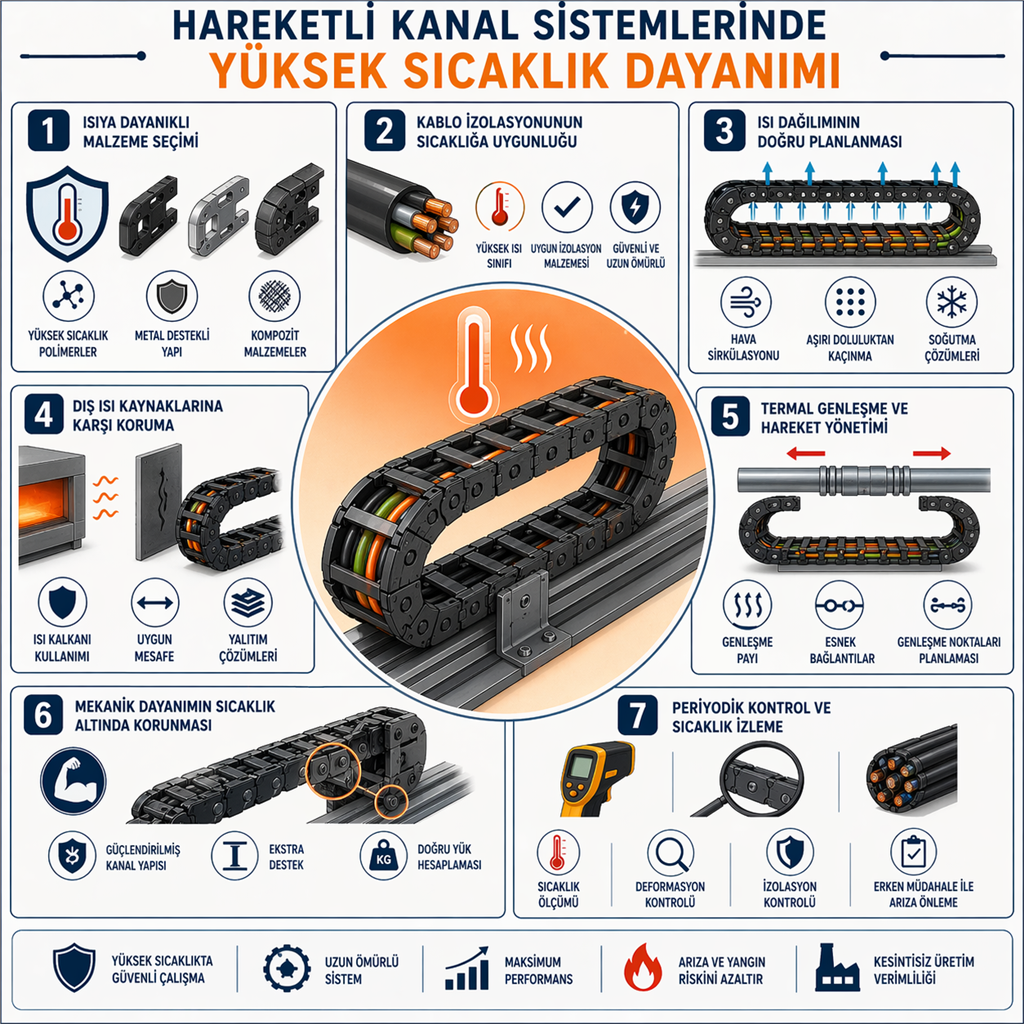 HAREKETLİ KANAL SİSTEMLERİNDE
YÜKSEK SICAKLIK DAYANIMI

1 ISIYA DAYANIKLI MALZEME SEÇİMİ

YÜKSEK SICAKLIK POLİMERLER
METAL DESTEKLİ YAPI
KOMPOZİT MALZEMELER

2 KABLO İZOLASYONUNUN SICAKLIĞA UYGUNLUĞU

YÜKSEK ISI SINIFI
UYGUN İZOLASYON MALZEMESİ
GÜVENLİ VE UZUN ÖMÜRLÜ

3 ISI DAĞILIMININ DOĞRU PLANLANMASI

HAVA SİRKÜLASYONU
AŞIRI DOLULUKTAN KAÇINMA
SOĞUTMA ÇÖZÜMLERİ

4 DIŞ ISI KAYNAKLARINA KARŞI KORUMA

ISI KALKANI KULLANIMI
UYGUN MESAFE
YALITIM ÇÖZÜMLERİ

5 TERMAL GENLEŞME VE HAREKET YÖNETİMİ

GENLEŞME PAYI
ESNEK BAĞLANTILAR
GENLEŞME NOKTALARI PLANLAMASI

6 MEKANİK DAYANIMIN SICAKLIK ALTINDA KORUNMASI

GÜÇLENDİRİLMİŞ KANAL YAPISI
EKSTRA DESTEK
KG
DOĞRU YÜK HESAPLAMASI

7 PERİYODİK KONTROL VE SICAKLIK İZLEME

SICAKLIK ÖLÇÜMÜ
DEFORMASYON KONTROLÜ
İZOLASYON KONTROLÜ
ERKEN MÜDAHALE İLE ARIZA ÖNLEME

YÜKSEK SICAKLIKTA GÜVENLİ ÇALIŞMA
UZUN ÖMÜRLÜ SİSTEM
MAKSİMUM PERFORMANS
ARIZA VE YANGIN RİSKİNİ AZALTIR
KESİNTİSİZ ÜRETİM VERİMLİLİĞİ