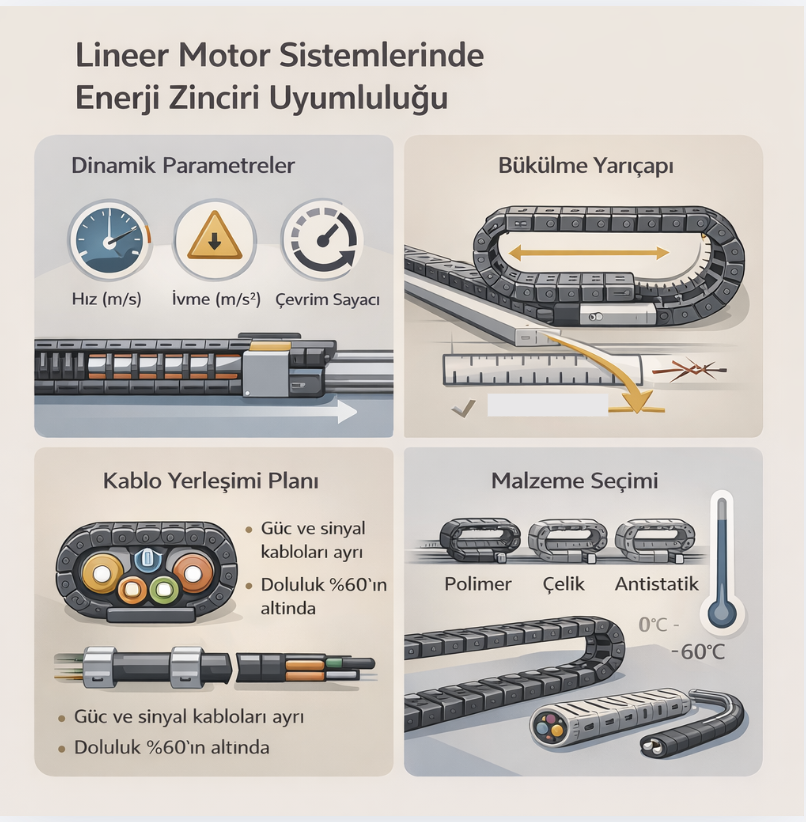 Lineer Motor Sistemlerinde Enerji Zinciri Uyumluluğu

Dinamik Parametreler

Hız (m/s)
İvme (m/s²)
Çevrim Sayacı

Bükülme Yarıçapı

Kablo Yerleşimi Planı

• Güc ve sinyal kabloları ayrı
• Doluluk %60'ın altında

• Güc ve sinyal kabloları ayrı
• Doluluk %60'ın altında

Malzeme Seçimi

Polimer
Çelik
Antistatik

0°C -
-60°C