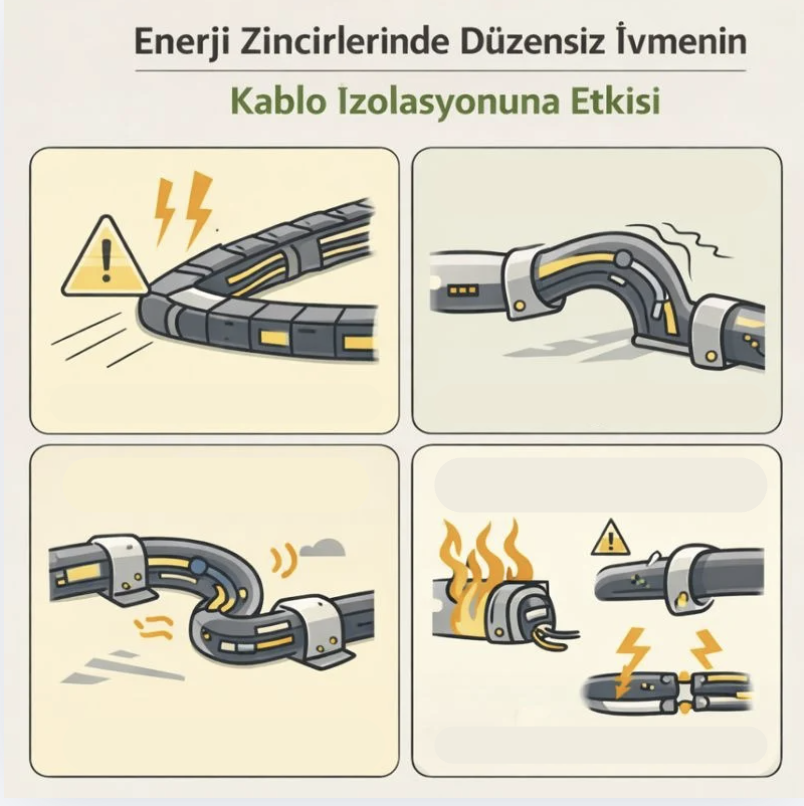 Enerji Zincirlerinde Düzensiz İvmenin

Kablo İzolasyonuna Etkisi