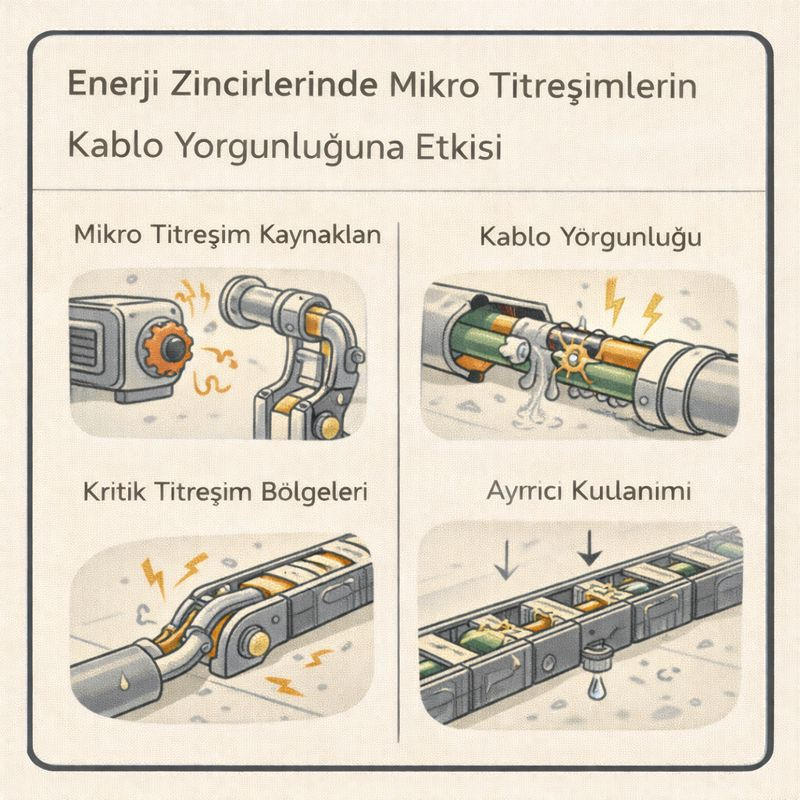 Enerji Zincirlerinde Mikro Titreşimlerin Kablo Yorgunluğuna Etkisi

Mikro Titreşim Kaynaklan

Kablo Yörgunluğu

Kritik Titreşim Bölgeleri

Ayrrıcı Kulanimi